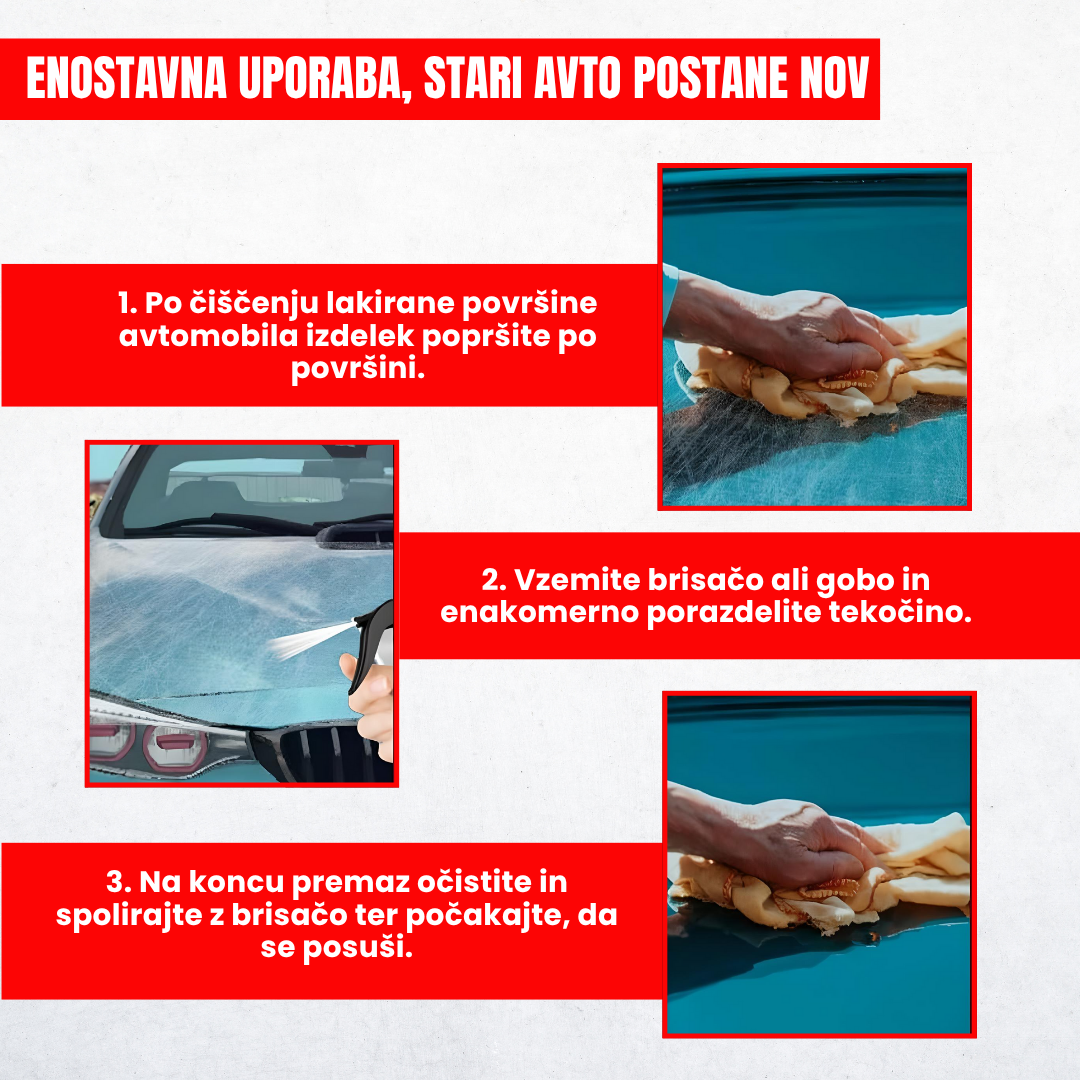 ENOSTAVNA UPORABA, STARI AVTO POSTANE NOV

1. Po čiščenju lakirane površine avtomobila izdelek popršite po površini.

2. Vzemite brisačo ali gobo in enakomerno porazdelite tekočino.

3. Na koncu premaz očistite in spolirajte z brisačo ter počakajte, da se posuši.