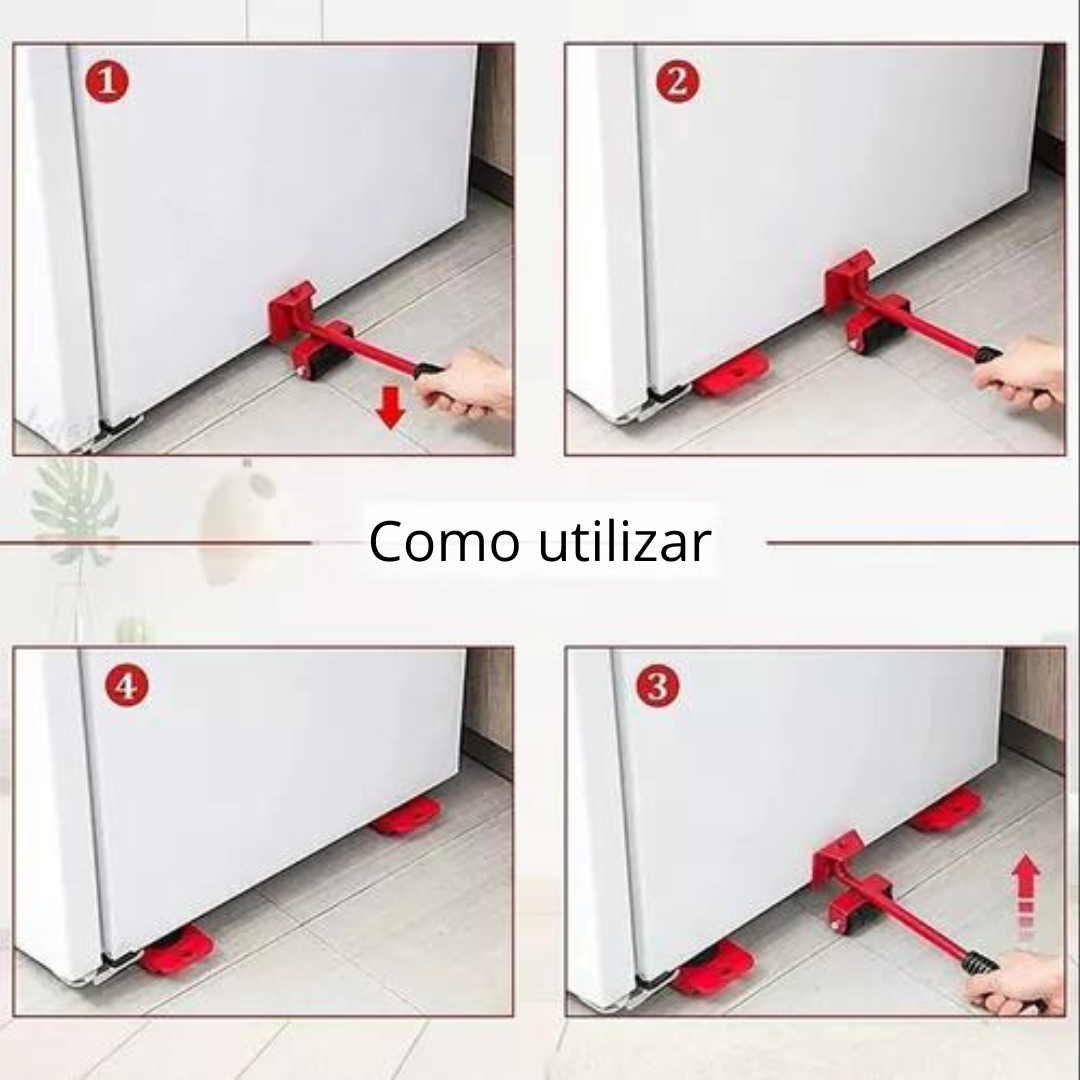 1

2

Como utilizar

4

3