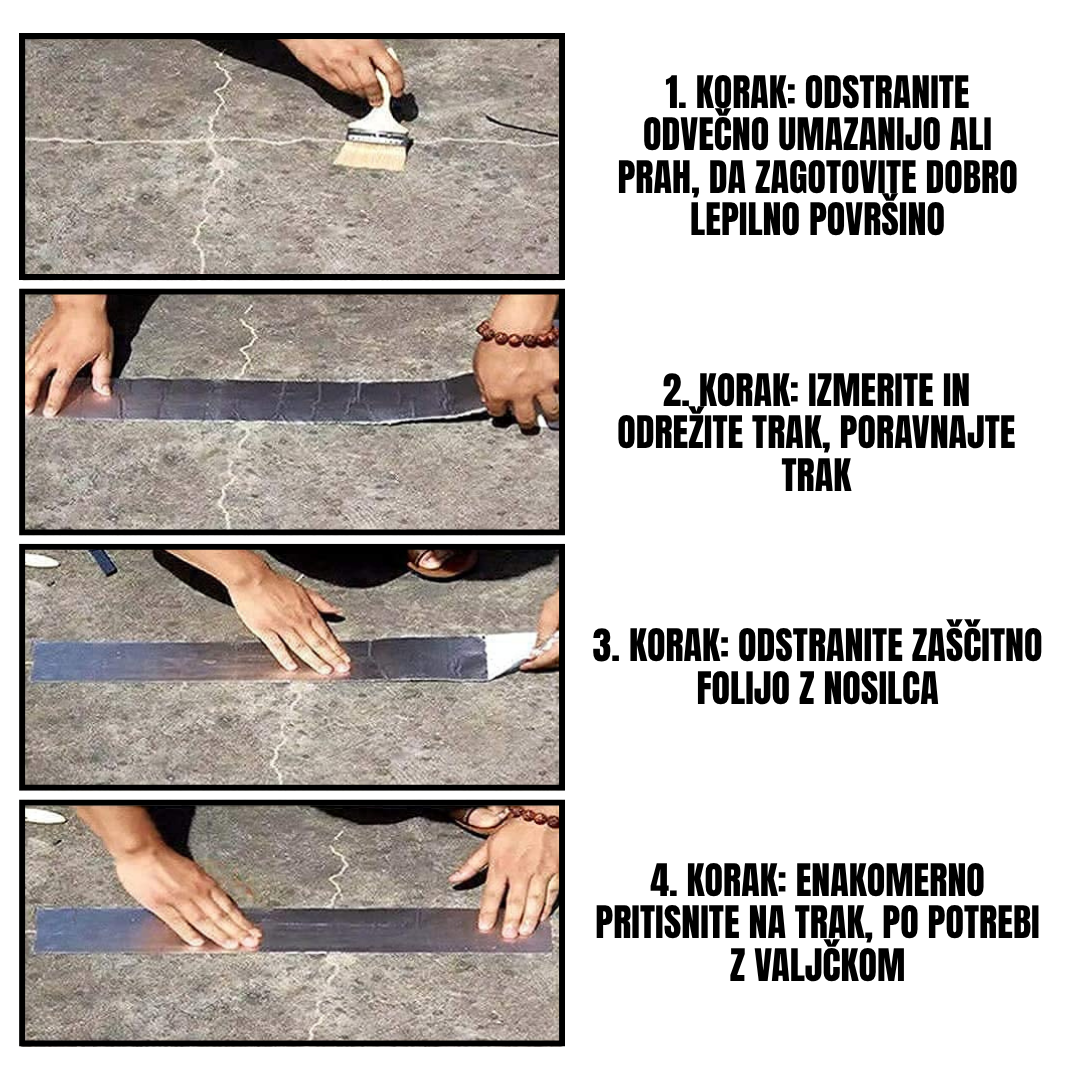 1. KORAK: ODSTRANITE ODVEČNO UMAZANIJO ALI PRAH, DA ZAGOTOVITE DOBRO LEPILNO POVRŠINO

2. KORAK: IZMERITE IN ODREŽITE TRAK, PORAVNAJTE TRAK

3. KORAK: ODSTRANITE ZAŠČITNO FOLIJO Z NOSILCA

4. KORAK: ENAKOMERNO PRITISNITE NA TRAK, PO POTREBI Z VALJČKOM