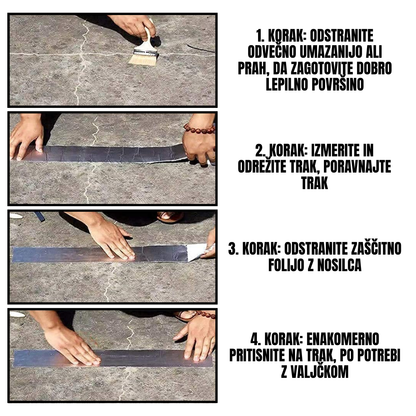 1. KORAK: ODSTRANITE ODVEČNO UMAZANIJO ALI PRAH, DA ZAGOTOVITE DOBRO LEPILNO POVRŠINO

2. KORAK: IZMERITE IN ODREŽITE TRAK, PORAVNAJTE TRAK

3. KORAK: ODSTRANITE ZAŠČITNO FOLIJO Z NOSILCA

4. KORAK: ENAKOMERNO PRITISNITE NA TRAK, PO POTREBI Z VALJČKOM